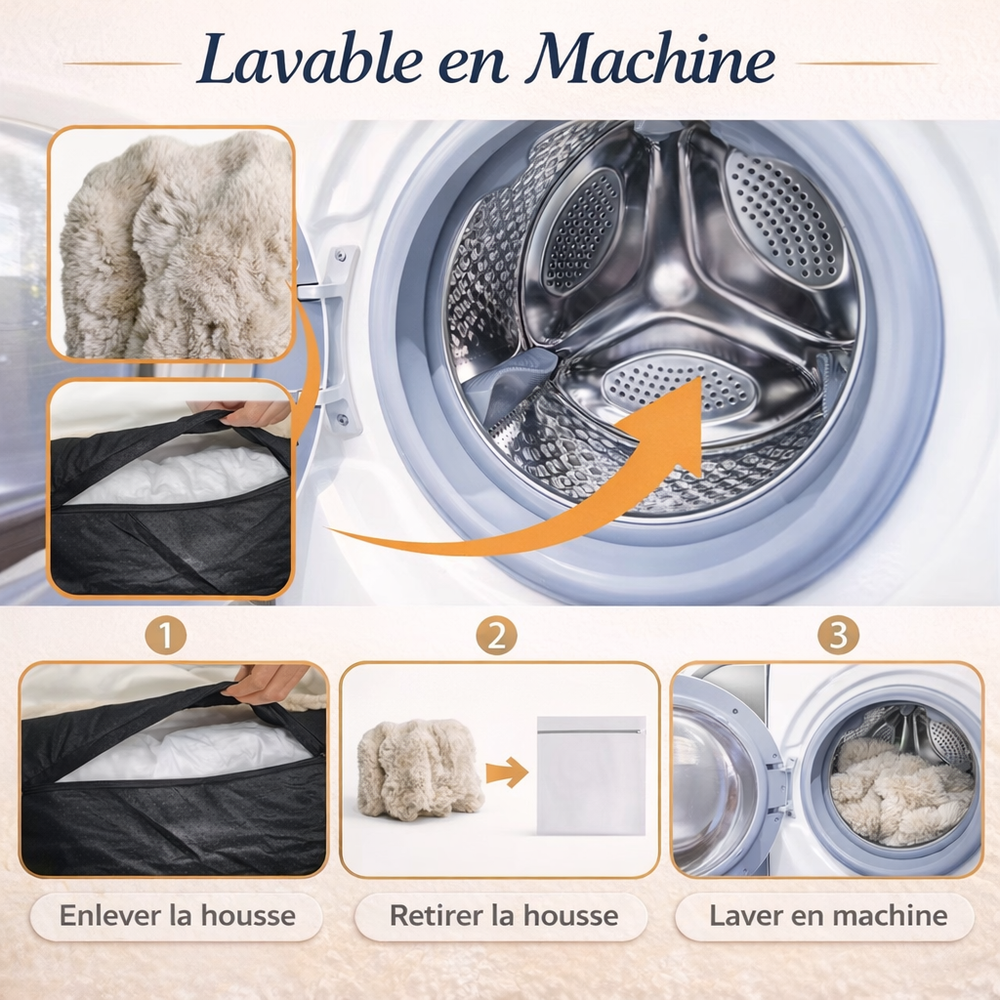 Lavable en Machine

1

2

3

Enlever la housse

Retirer la housse

Laver en machine